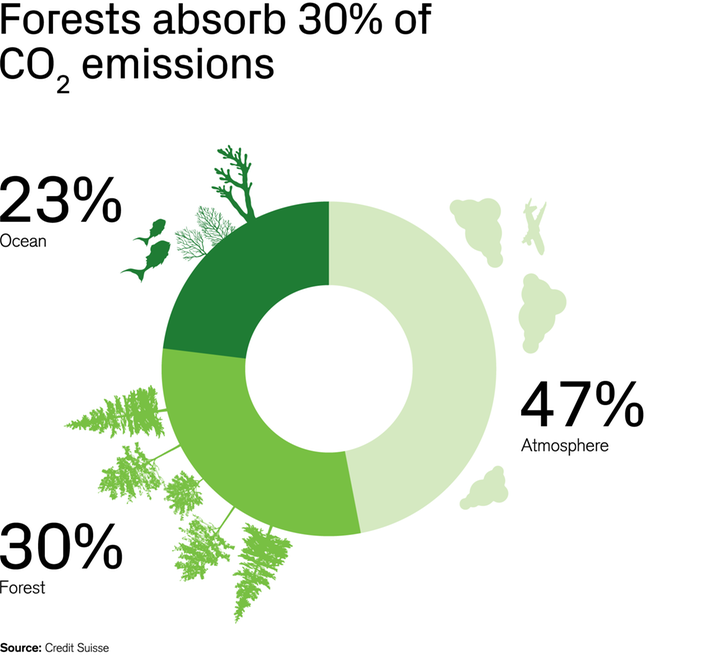 Forests absorb 30% of $CO_2$ emissions

23%
Ocean

47%
Atmosphere

30%
Forest

Source: Credit Suisse