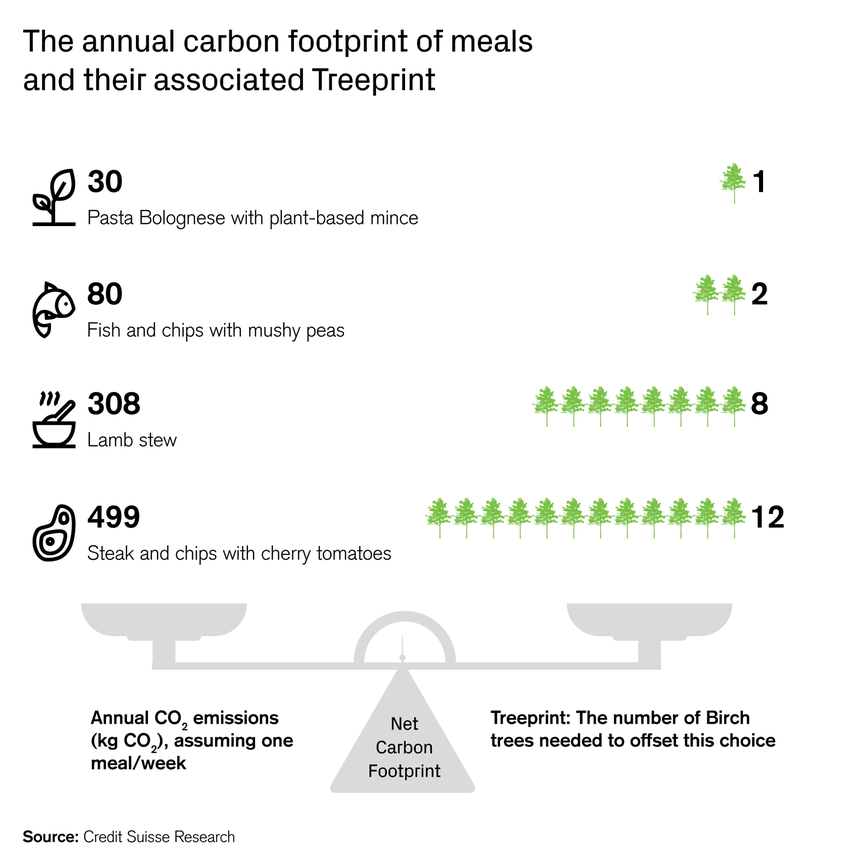 The annual carbon footprint of meals and their associated Treeprint

30
Pasta Bolognese with plant-based mince
1

80
Fish and chips with mushy peas
2

308
Lamb stew
8

499
Steak and chips with cherry tomatoes
12

Annual $CO_2$ emissions (kg $CO_2$), assuming one meal/week

Net Carbon Footprint

Treeprint: The number of Birch trees needed to offset this choice

Source: Credit Suisse Research