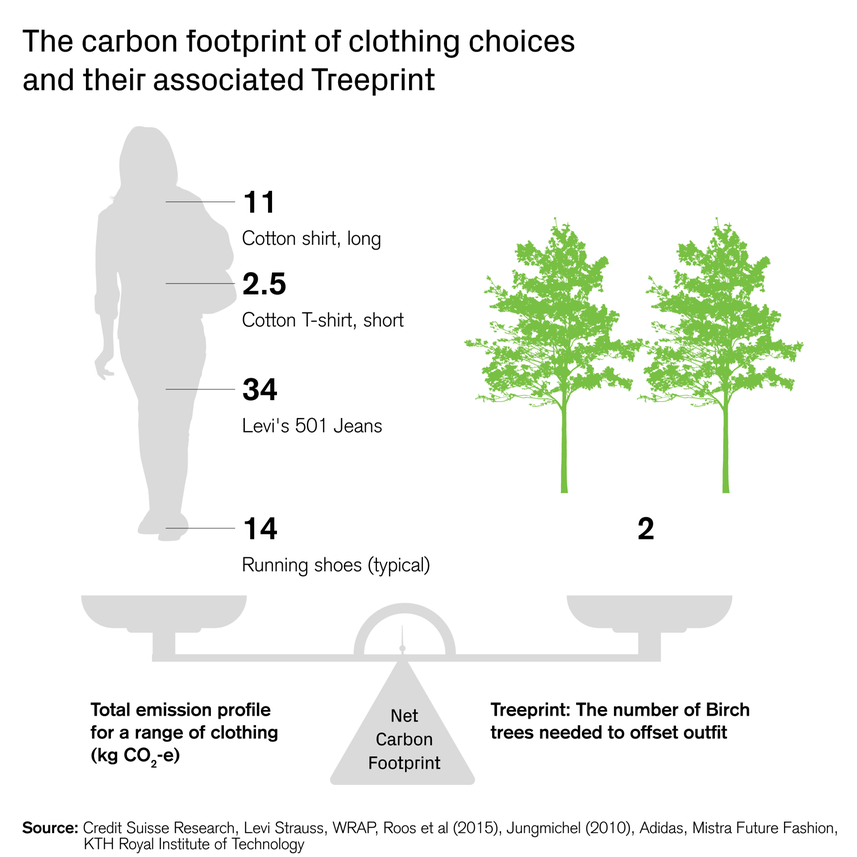 The carbon footprint of clothing choices and their associated Treeprint

11
Cotton shirt, long

2.5
Cotton T-shirt, short

34
Levi's 501 Jeans

14
Running shoes (typical)

2

Total emission profile for a range of clothing (kg $CO_2$-e)

Net Carbon Footprint

Treeprint: The number of Birch trees needed to offset outfit

Source: Credit Suisse Research, Levi Strauss, WRAP, Roos et al (2015), Jungmichel (2010), Adidas, Mistra Future Fashion, KTH Royal Institute of Technology