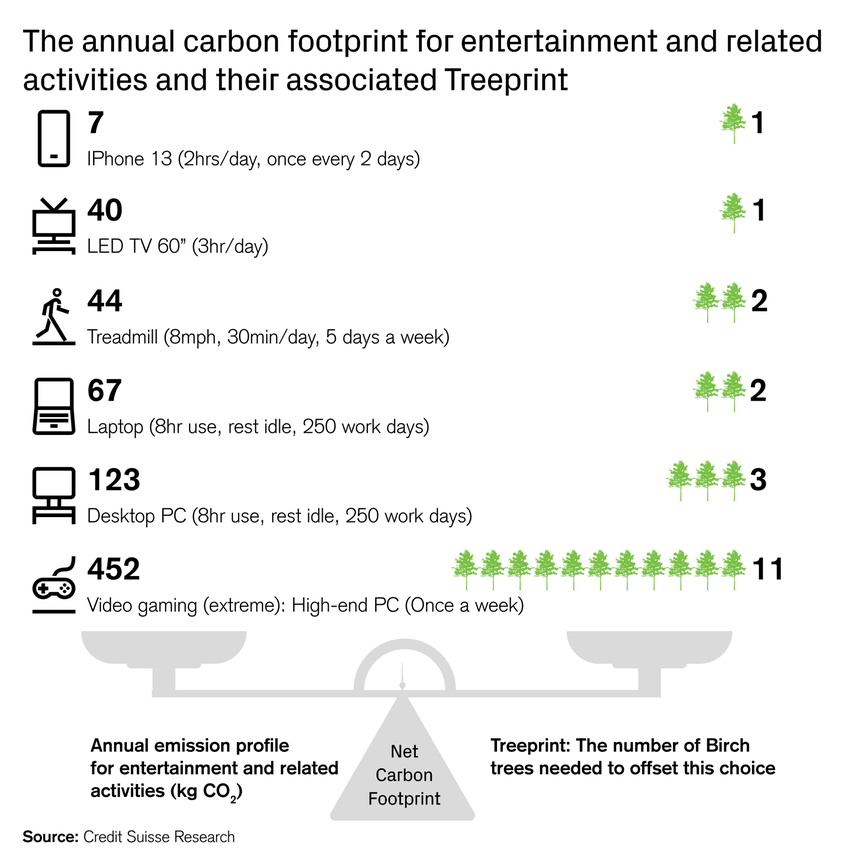 The annual carbon footprint for entertainment and related activities and their associated Treeprint

7
IPhone 13 (2hrs/day, once every 2 days)
1

40
LED TV 60" (3hr/day)
1

44
Treadmill (8mph, 30min/day, 5 days a week)
2

67
Laptop (8hr use, rest idle, 250 work days)
2

123
Desktop PC (8hr use, rest idle, 250 work days)
3

452
Video gaming (extreme): High-end PC (Once a week)
11

Annual emission profile for entertainment and related activities (kg $CO_2$)

Net Carbon Footprint

Treeprint: The number of Birch trees needed to offset this choice

Source: Credit Suisse Research