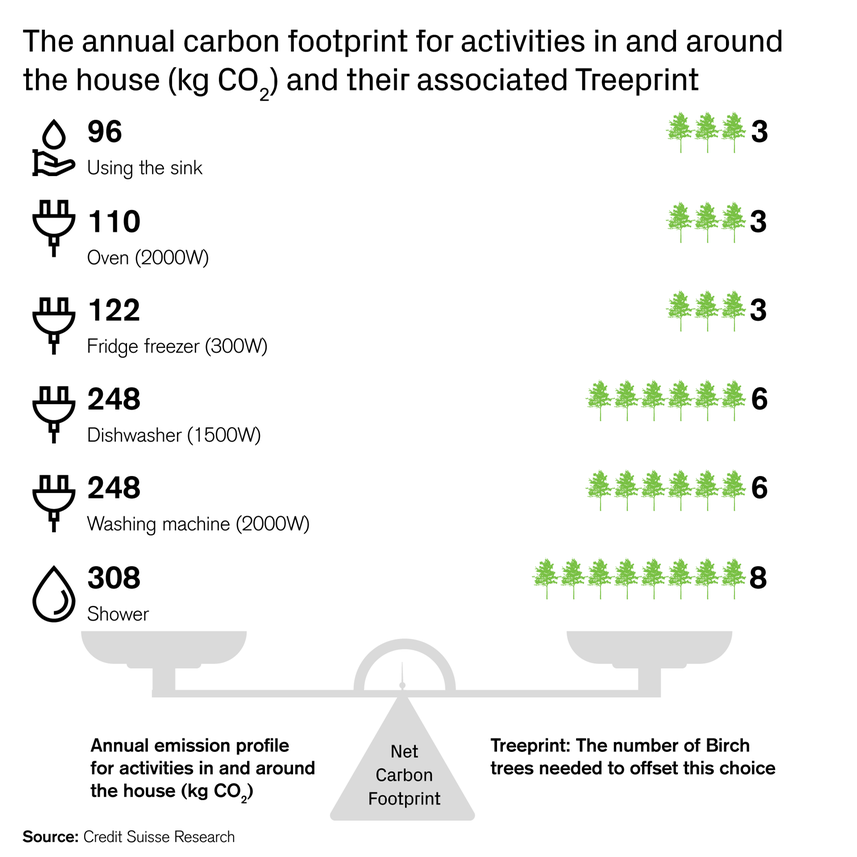 The annual carbon footprint for activities in and around the house (kg $CO_2$) and their associated Treeprint

96
Using the sink
3

110
Oven (2000W)
3

122
Fridge freezer (300W)
3

248
Dishwasher (1500W)
6

248
Washing machine (2000W)
6

308
Shower
8

Annual emission profile for activities in and around the house (kg $CO_2$)

Net Carbon Footprint

Treeprint: The number of Birch trees needed to offset this choice

Source: Credit Suisse Research